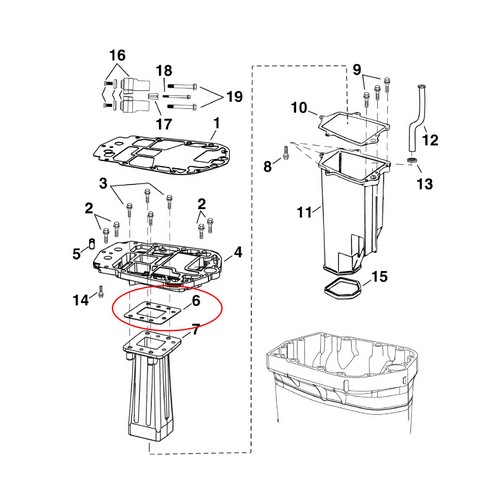 16
18
19
17
1
3
2
2
5
4
14
6
7
9
10
12
8
13
11
15