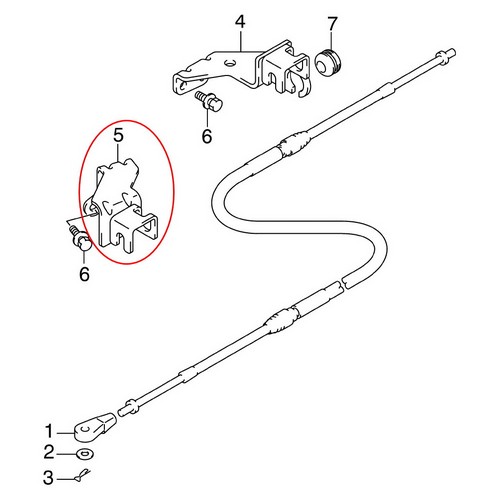 4
7
6
5
6
1
2
3