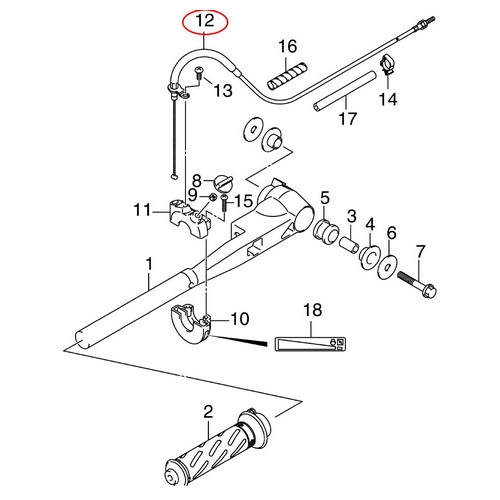 12
16
13
14
17
8
9
15
11
5
3
4
6
7
1
10
18
2