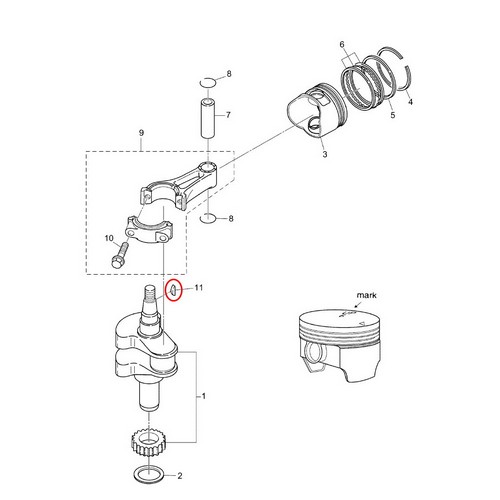 6
8
4
7
5
9
3
8
10
11
mark
1
2